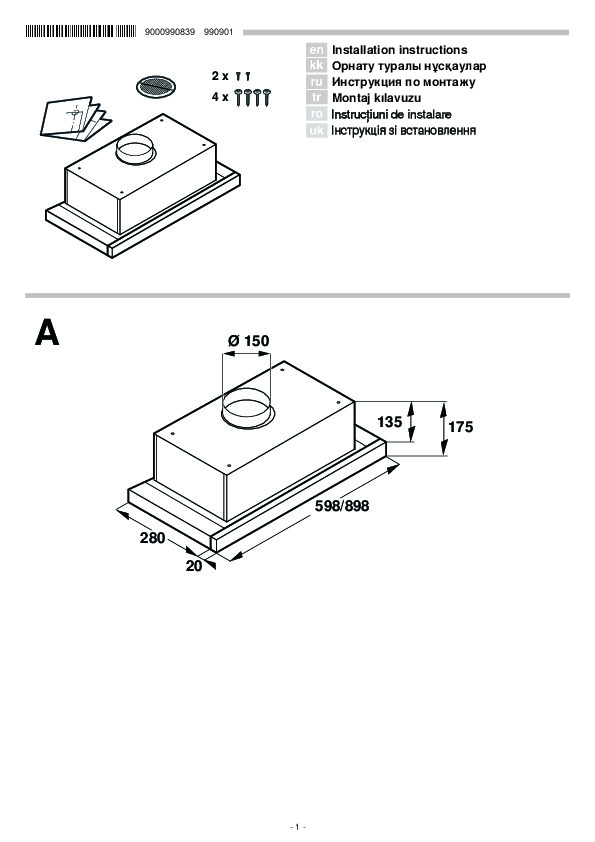 9000990839 990901

2 x
4 x

en Installation instructions
kk Орнату туралы нұсқаулар
ru Инструкция по монтажу
tr Montaj kılavuzu
ro Instrucțiuni de instalare
uk Інструкція зі встановлення

A

Ø 150
135
175
598/898
280
20

- 1 -