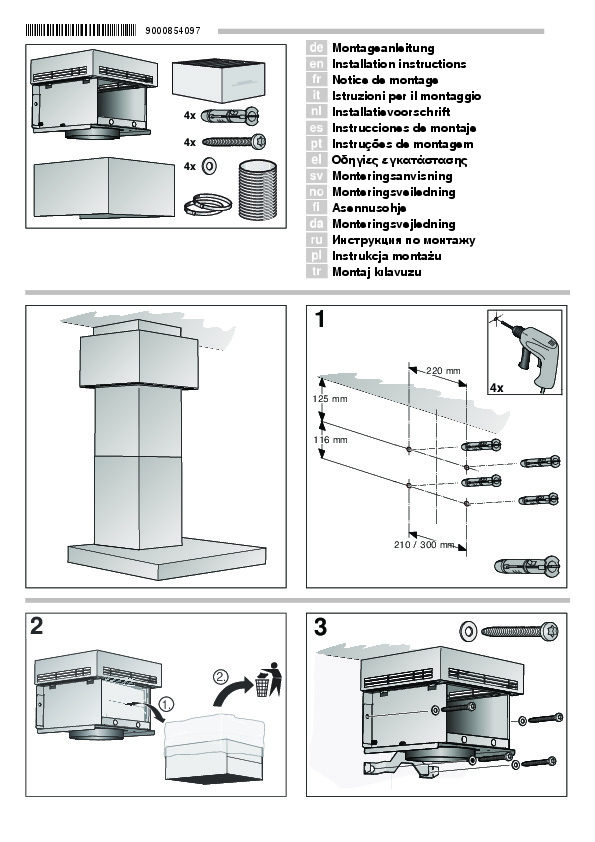 9000854097

4x
4x
4x

de Montageanleitung
en Installation instructions
fr Notice de montage
it Istruzioni per il montaggio
nl Installatievoorschrift
es Instrucciones de montaje
pt Instruções de montagem
el Οδηγίες εγκατάστασης
sv Monteringsanvisning
no Monteringsveiledning
fi Asennusohje
da Monteringsvejledning
ru Инструкция по монтажу
pl Instrukcja montażu
tr Montaj kılavuzu

1
4x
220 mm
125 mm
116 mm
210 / 300 mm

2
1.
2.

3