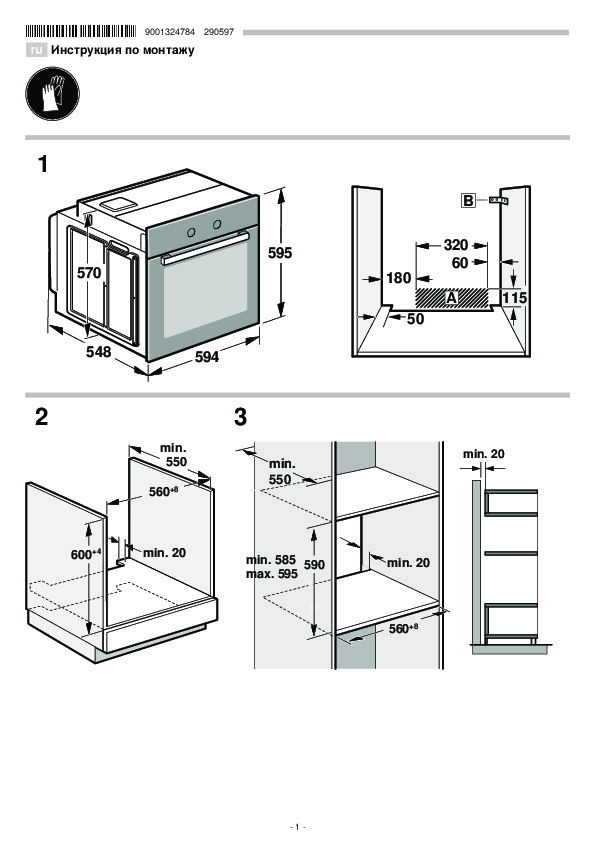 9001324784 290597

ru Инструкция по монтажу

1

570

595

548

594

B

320

60

180

A

115

50

2

min. 550

$560^{+8}$

$600^{+4}$

min. 20

3

min. 550

min. 585
max. 595

590

min. 20

$560^{+8}$

min. 20

- 1 -