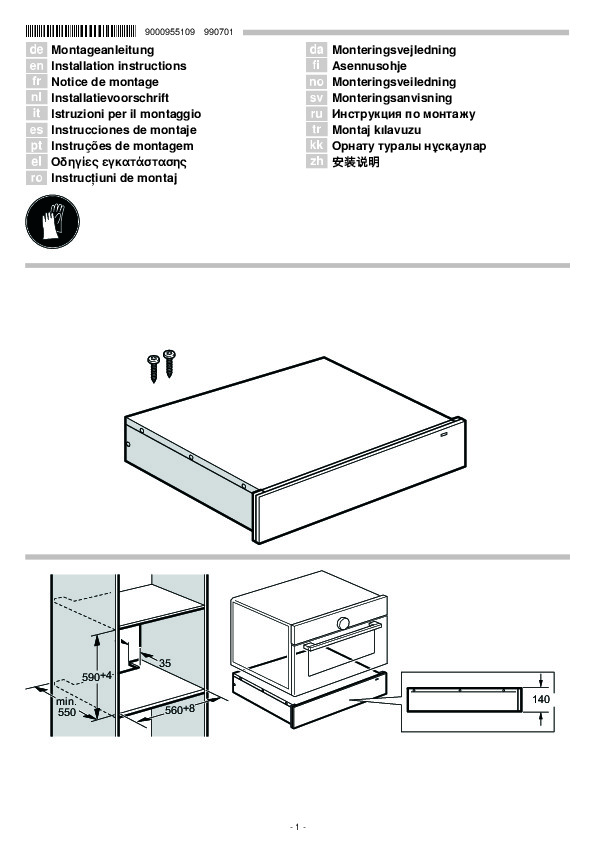 9000955109 990701

de Montageanleitung
en Installation instructions
fr Notice de montage
nl Installatievoorschrift
it Istruzioni per il montaggio
es Instrucciones de montaje
pt Instruções de montagem
el Οδηγίες εγκατάστασης
ro Instrucțiuni de montaj

da Monteringsvejledning
fi Asennusohje
no Monteringsveiledning
sv Monteringsanvisning
ru Инструкция по монтажу
tr Montaj kılavuzu
kk Орнату туралы нұсқаулар
zh 安装说明

35
$590^{+4}$
min. 550
$560^{+8}$
140

- 1 -