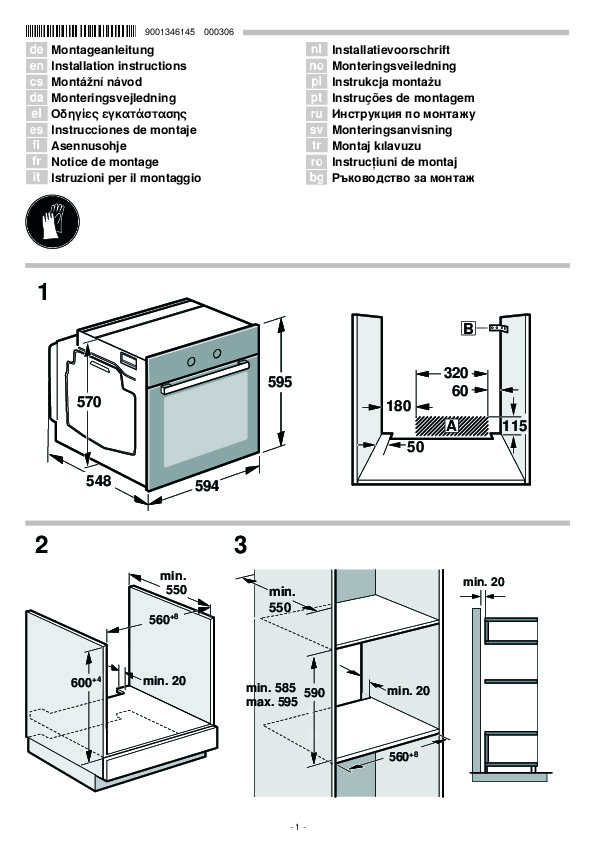 9001346145 000306

de Montageanleitung
en Installation instructions
cs Montážní návod
da Monteringsvejledning
el Οδηγίες εγκατάστασης
es Instrucciones de montaje
fi Asennusohje
fr Notice de montage
it Istruzioni per il montaggio

nl Installatievoorschrift
no Monteringsveiledning
pl Instrukcja montażu
pt Instruções de montagem
ru Инструкция по монтажу
sv Monteringsanvisning
tr Montaj kılavuzu
ro Instrucțiuni de montaj
bg Ръководство за монтаж

1

570
595
548
594

B
320
60
180
A
115
50

2

min. 550
$560^{+8}$
$600^{+4}$
min. 20

3

min. 550
min. 585
max. 595
590
min. 20
$560^{+8}$

min. 20

- 1 -