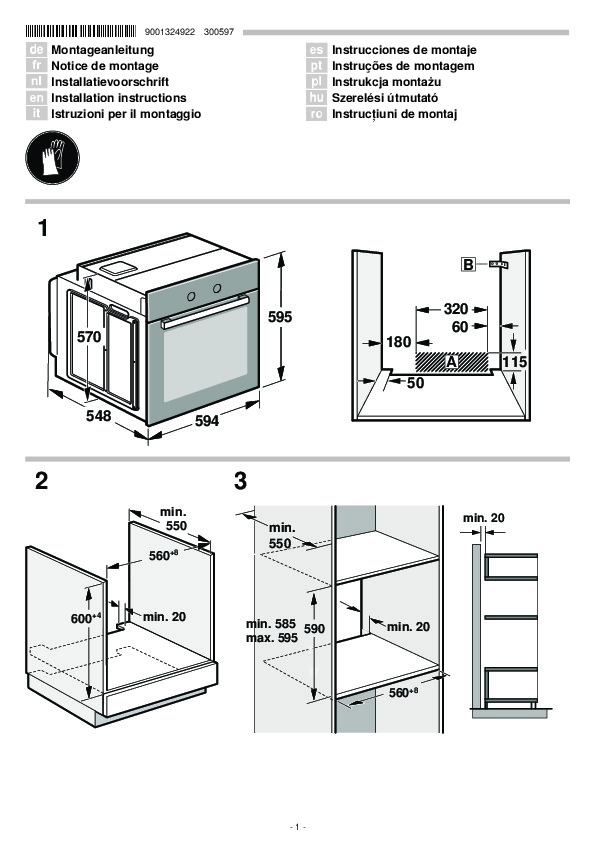 9001324922 300597

de Montageanleitung
fr Notice de montage
nl Installatievoorschrift
en Installation instructions
it Istruzioni per il montaggio

es Instrucciones de montaje
pt Instruções de montagem
pl Instrukcja montażu
hu Szerelési útmutató
ro Instrucțiuni de montaj

1

570
595
548
594

B
320
60
180
A
115
50

2

min. 550
$560^{+8}$
$600^{+4}$
min. 20

3

min. 550
min. 585
max. 595
590
min. 20
$560^{+8}$
min. 20

- 1 -